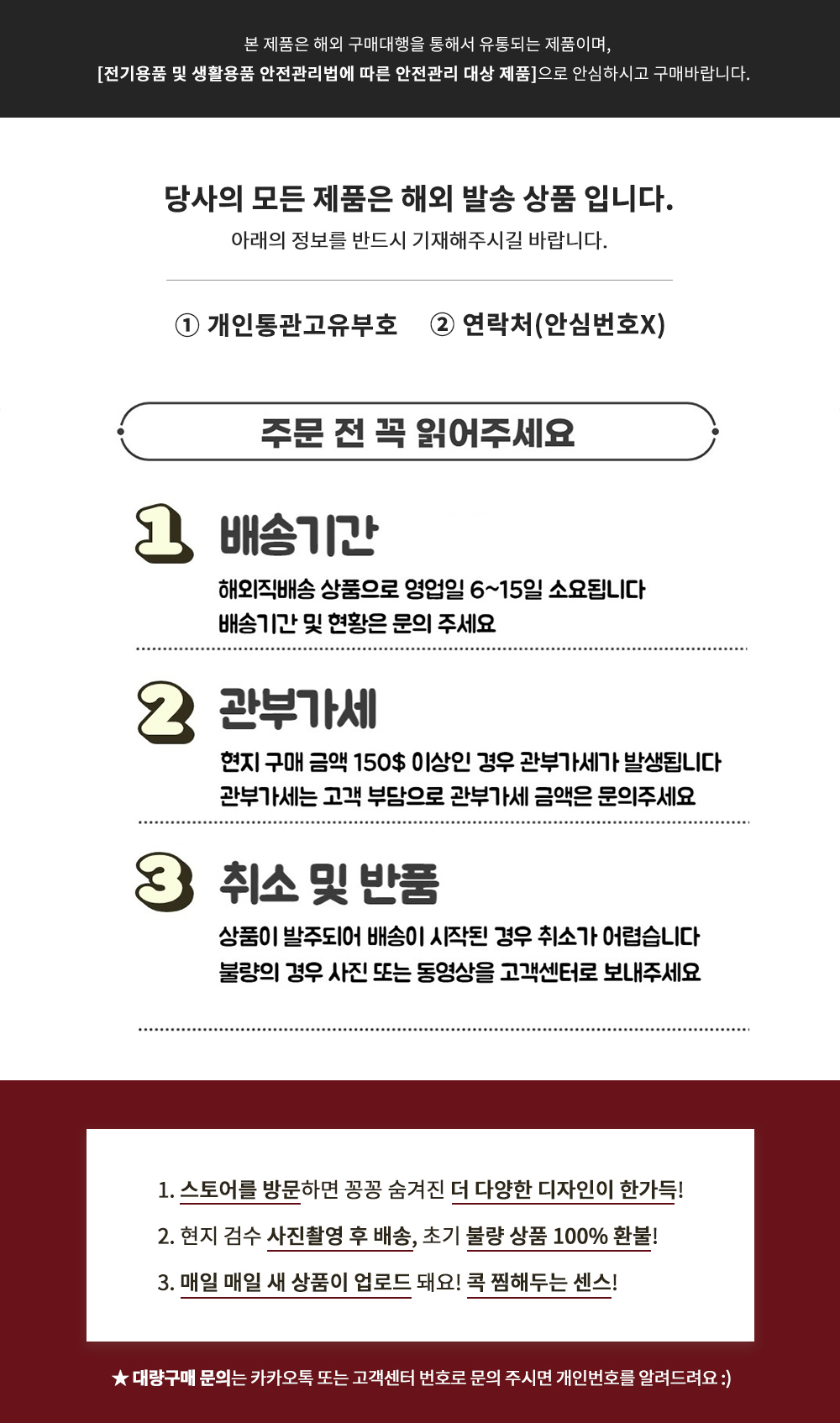 본 제품은 해외 구매대행을 통해서 유통되는 제품이며,
[전기용품 및 생활용품 안전관리법에 따른 안전관리 대상 제품]으로 안심하시고 구매바랍니다.

당사의 모든 제품은 해외 발송 상품 입니다.
아래의 정보를 반드시 기재해주시길 바랍니다.

① 개인통관고유부호 ② 연락처(안심번호X)

주문 전 꼭 읽어주세요

1 배송기간
해외직배송 상품으로 영업일 6~15일 소요됩니다
배송기간 및 현황은 문의 주세요

2 관부가세
현지 구매 금액 150$ 이상인 경우 관부가세가 발생됩니다
관부가세는 고객 부담으로 관부가세 금액은 문의주세요

3 취소 및 반품
상품이 발주되어 배송이 시작된 경우 취소가 어렵습니다
불량의 경우 사진 또는 동영상을 고객센터로 보내주세요

1. 스토어를 방문하면 꽁꽁 숨겨진 더 다양한 디자인이 한가득!
2. 현지 검수 사진촬영 후 배송, 초기 불량 상품 100% 환불!
3. 매일 매일 새 상품이 업로드 돼요! 콕 찜해두는 센스!

★ 대량구매 문의는 카카오톡 또는 고객센터 번호로 문의 주시면 개인번호를 알려드려요 :)