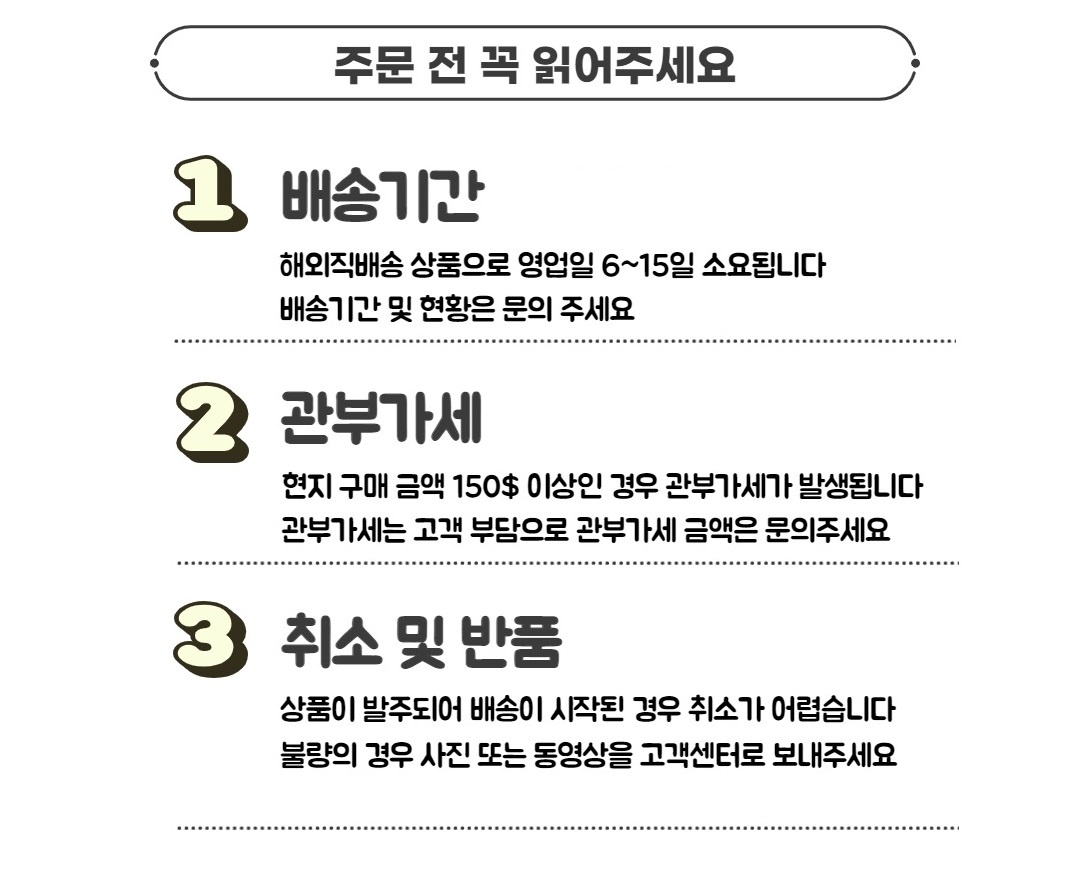 주문 전 꼭 읽어주세요

1 배송기간

해외직배송 상품으로 영업일 6~15일 소요됩니다
배송기간 및 현황은 문의 주세요

2 관부가세

현지 구매 금액 150$ 이상인 경우 관부가세가 발생됩니다
관부가세는 고객 부담으로 관부가세 금액은 문의주세요

3 취소 및 반품

상품이 발주되어 배송이 시작된 경우 취소가 어렵습니다
불량의 경우 사진 또는 동영상을 고객센터로 보내주세요